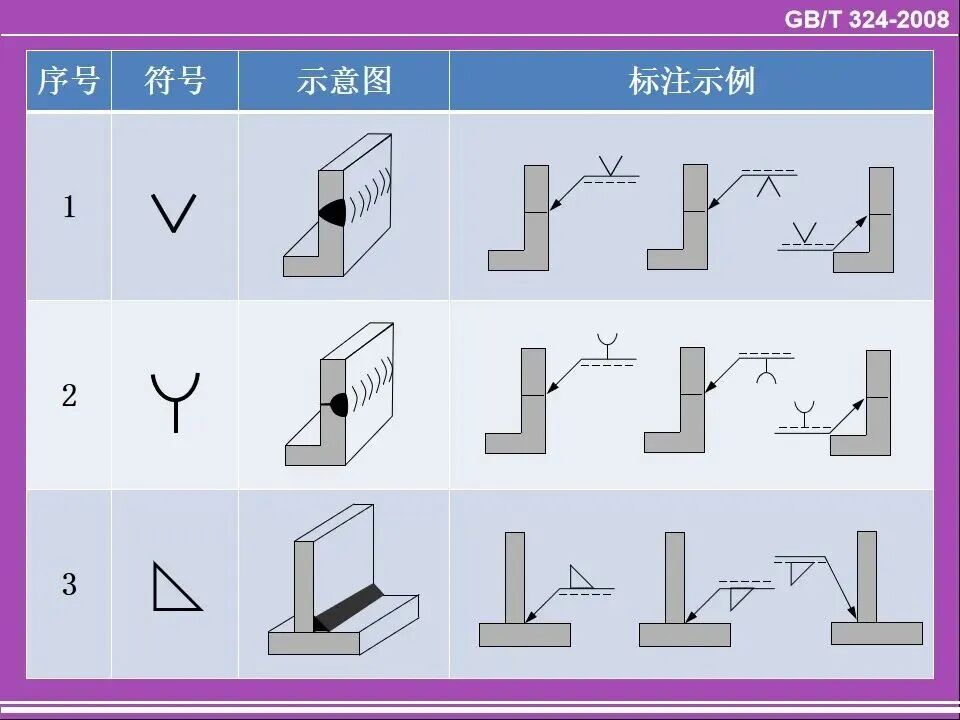 GB/T 324-2008

| 序号 | 符号 | 示意图 | 标注示例 |
|---|---|---|---|
| 1 | | | |
| 2 | | | |
| 3 | | | |